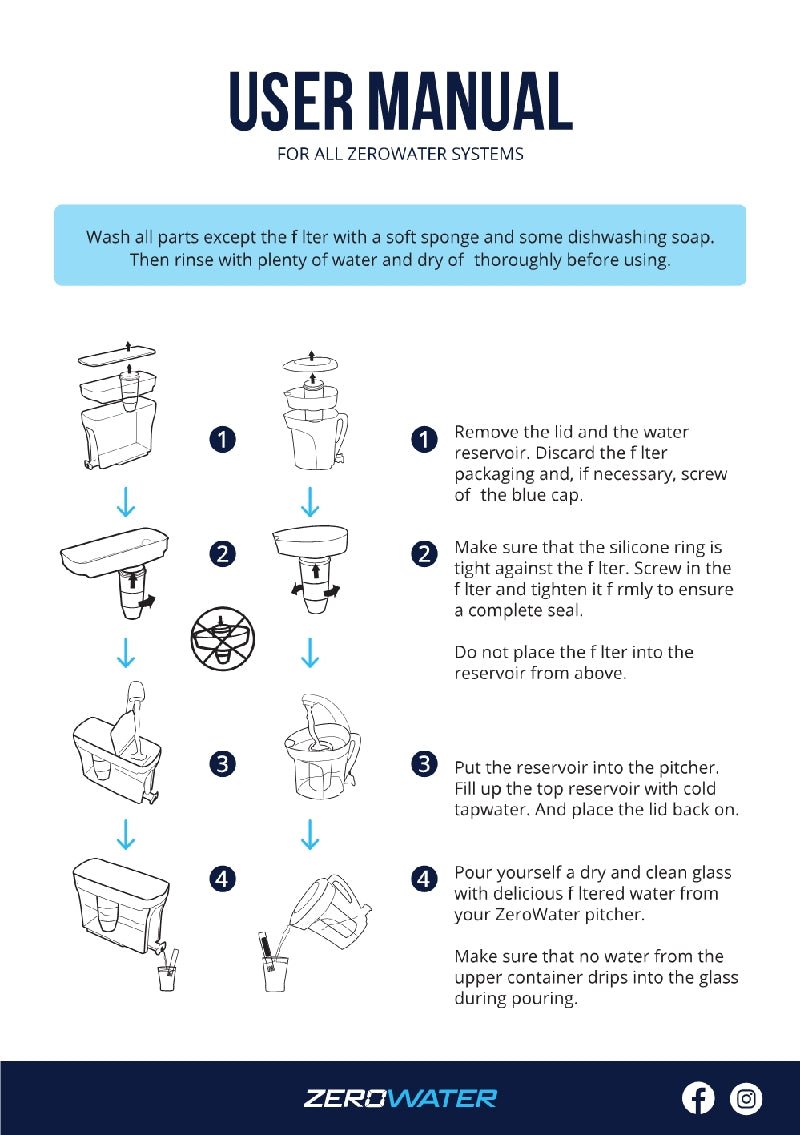 USER MANUAL

FOR ALL ZEROWATER SYSTEMS

Wash all parts except the f lter with a soft sponge and some dishwashing soap. Then rinse with plenty of water and dry of thoroughly before using.

1

2

3

4

1 Remove the lid and the water reservoir. Discard the f lter packaging and, if necessary, screw of the blue cap.

2 Make sure that the silicone ring is tight against the f lter. Screw in the f lter and tighten it f rmly to ensure a complete seal.

Do not place the f lter into the reservoir from above.

3 Put the reservoir into the pitcher. Fill up the top reservoir with cold tapwater. And place the lid back on.

4 Pour yourself a dry and clean glass with delicious f ltered water from your ZeroWater pitcher.

Make sure that no water from the upper container drips into the glass during pouring.

ZEROWATER